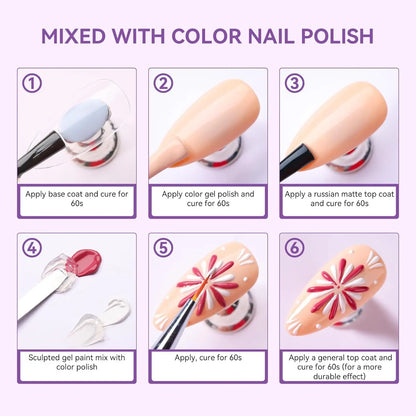 MIXED WITH COLOR NAIL POLISH

①
Apply base coat and cure for 60s

②
Apply color gel polish and cure for 60s

③
Apply a russian matte top coat and cure for 60s

④
Sculpted gel paint mix with color polish

⑤
Apply, cure for 60s

⑥
Apply a general top coat and cure for 60s (for a more durable effect)