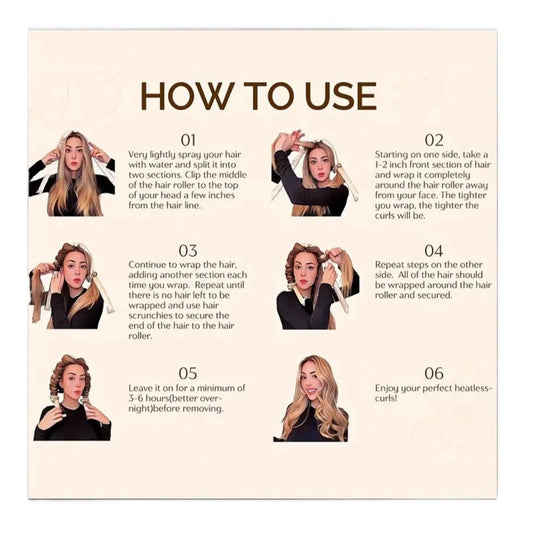 HOW TO USE

01
Very lightly spray your hair with water and split it into two sections. Clip the middle of the hair roller to the top of your head a few inches from the hair line.

02
Starting on one side, take a 1-2 inch front section of hair and wrap it completely around the hair roller away from your face. The tighter you wrap, the tighter the curls will be.

03
Continue to wrap the hair, adding another section each time you wrap. Repeat until there is no hair left to be wrapped and use hair scrunchies to secure the end of the hair to the hair roller.

04
Repeat steps on the other side. All of the hair should be wrapped around the hair roller and secured.

05
Leave it on for a minimum of 3-6 hours(better overnight)before removing.

06
Enjoy your perfect heatless-curls!